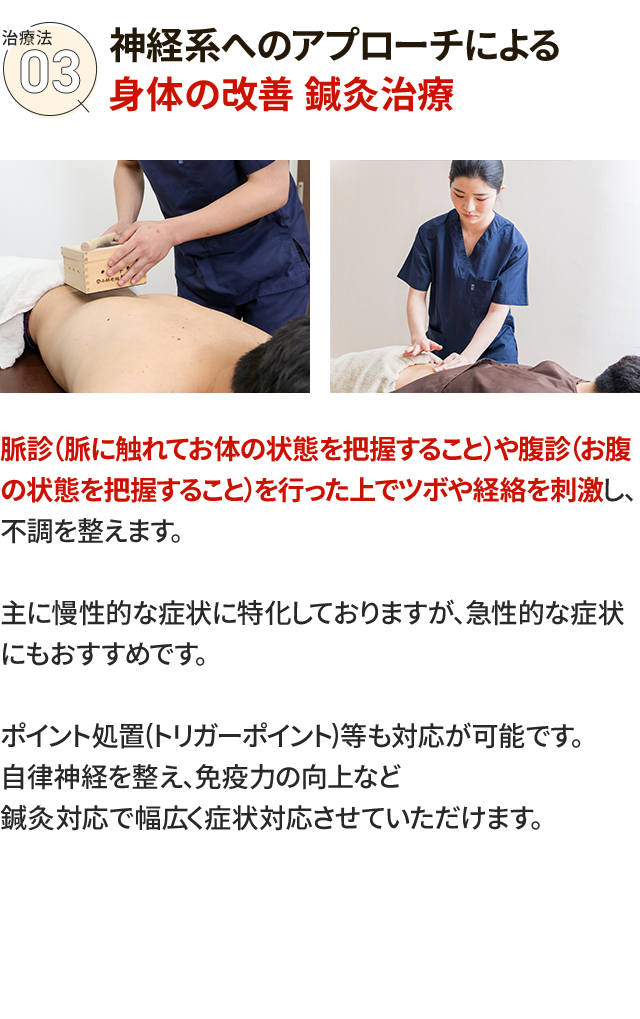 治療法
03

神経系へのアプローチによる
身体の改善 鍼灸治療

脈診(脈に触れてお体の状態を把握すること)や腹診(お腹の状態を把握すること)を行った上でツボや経絡を刺激し、不調を整えます。

主に慢性的な症状に特化しておりますが、急性的な症状にもおすすめです。

ポイント処置(トリガーポイント)等も対応が可能です。
自律神経を整え、免疫力の向上など
鍼灸対応で幅広く症状対応させていただけます。